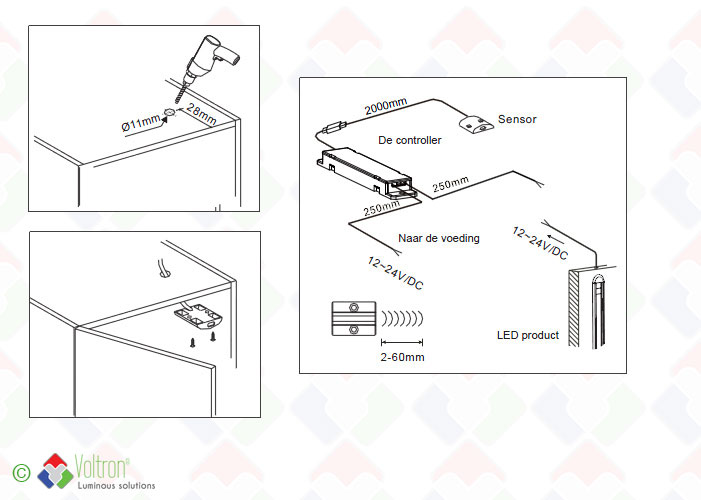 Ø11mm
28mm

2000mm
Sensor
De controller
250mm
250mm
Naar de voeding
12~24V/DC
12~24V/DC
2-60mm
LED product

© Voltron®
Luminous solutions